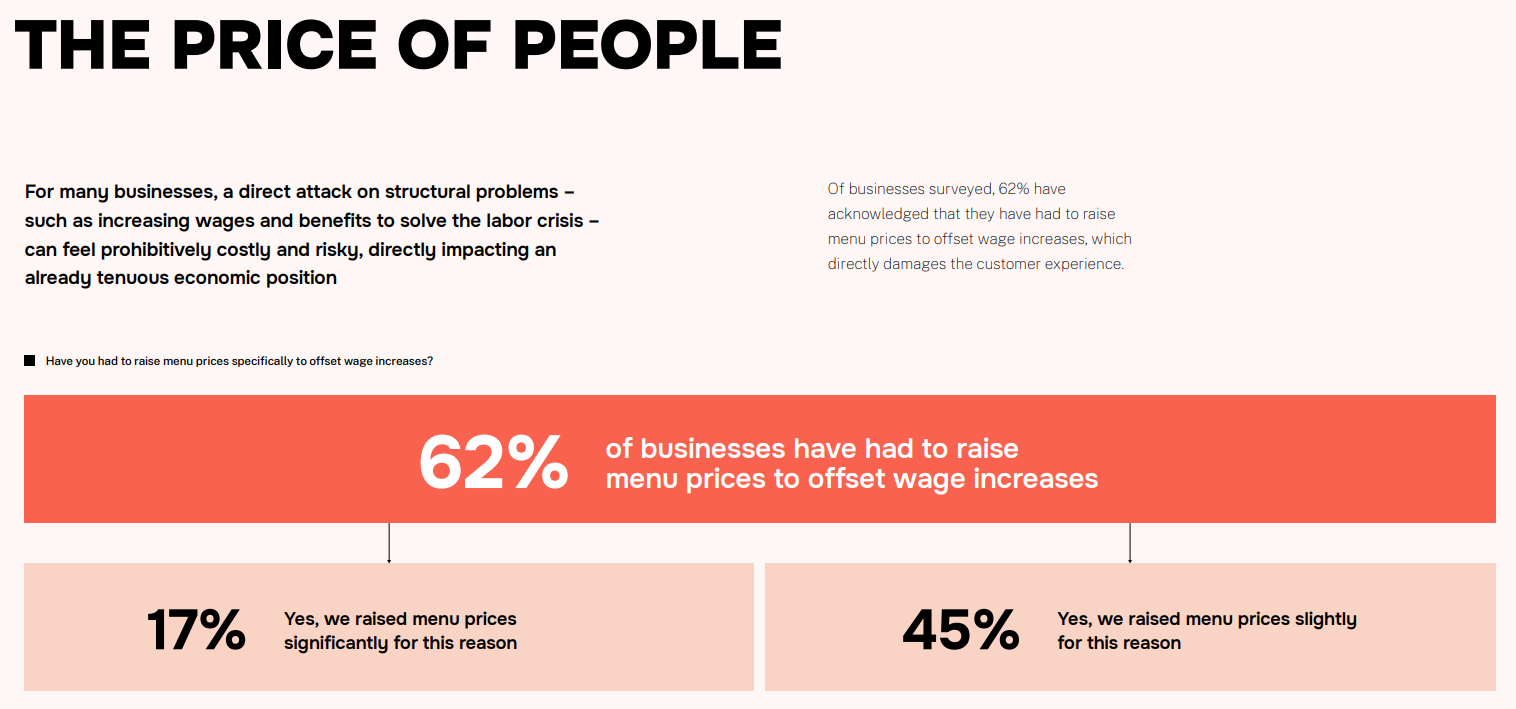 THE PRICE OF PEOPLE

For many businesses, a direct attack on structural problems – such as increasing wages and benefits to solve the labor crisis – can feel prohibitively costly and risky, directly impacting an already tenuous economic position

Of businesses surveyed, 62% have acknowledged that they have had to raise menu prices to offset wage increases, which directly damages the customer experience.

Have you had to raise menu prices specifically to offset wage increases?

62% of businesses have had to raise menu prices to offset wage increases

17% Yes, we raised menu prices significantly for this reason

45% Yes, we raised menu prices slightly for this reason